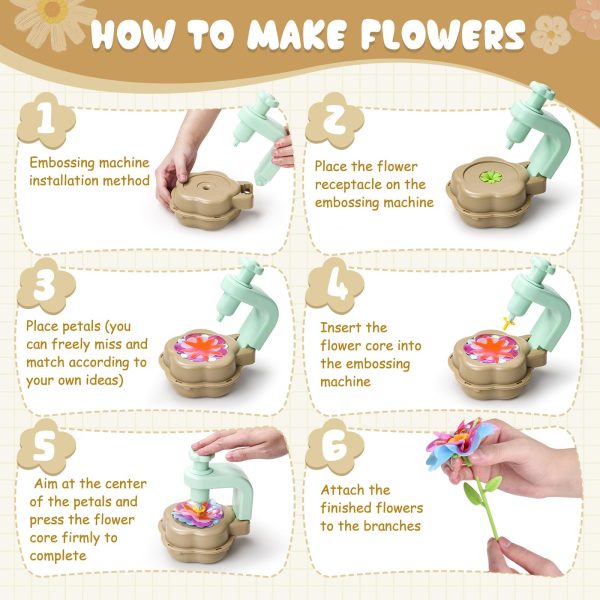 HOW TO MAKE FLOWERS

1
Embossing machine installation method

2
Place the flower receptacle on the embossing machine

3
Place petals (you can freely miss and match according to your own ideas)

4
Insert the flower core into the embossing machine

5
Aim at the center of the petals and press the flower core firmly to complete

6
Attach the finished flowers to the branches